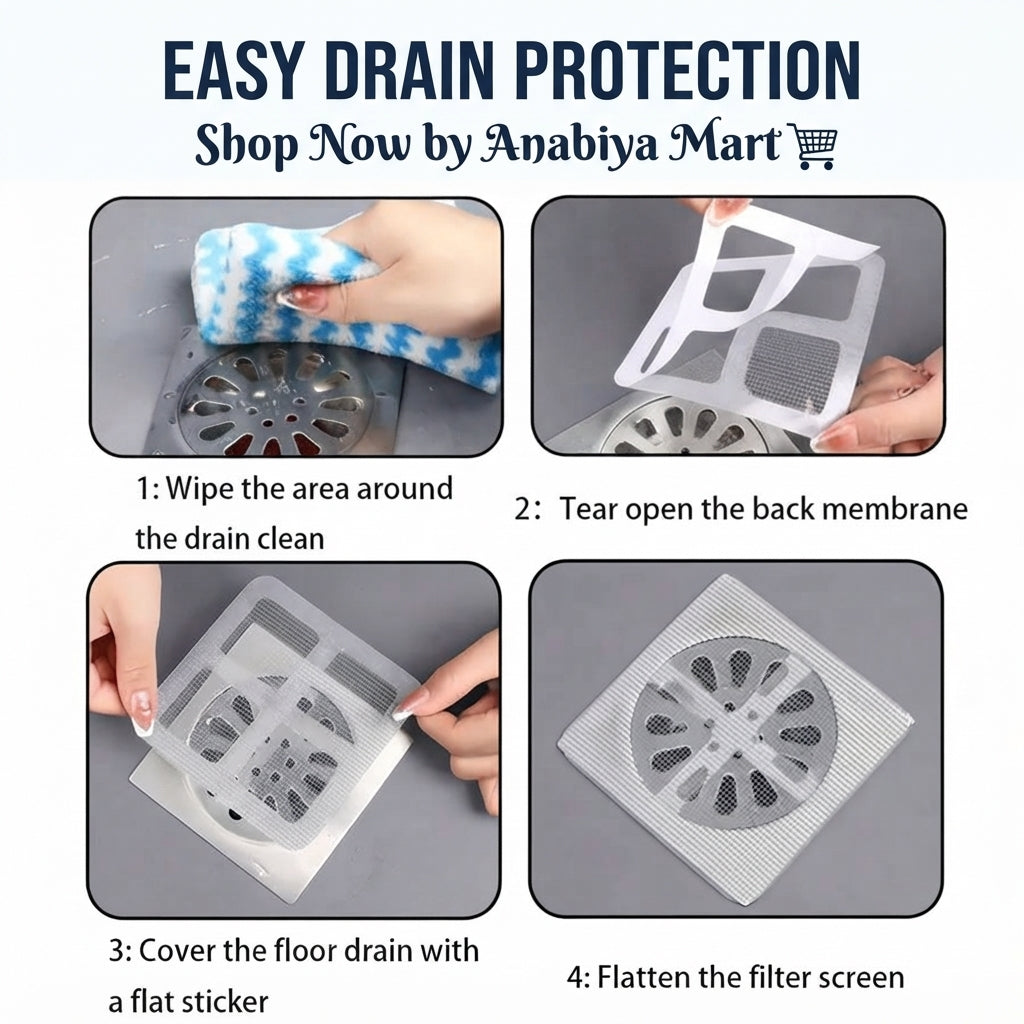 EASY DRAIN PROTECTION

Shop Now by Anabiya Mart

1: Wipe the area around the drain clean

2: Tear open the back membrane

3: Cover the floor drain with a flat sticker

4: Flatten the filter screen